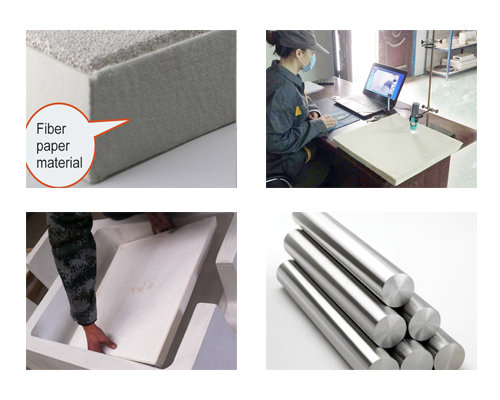 Fiber paper material